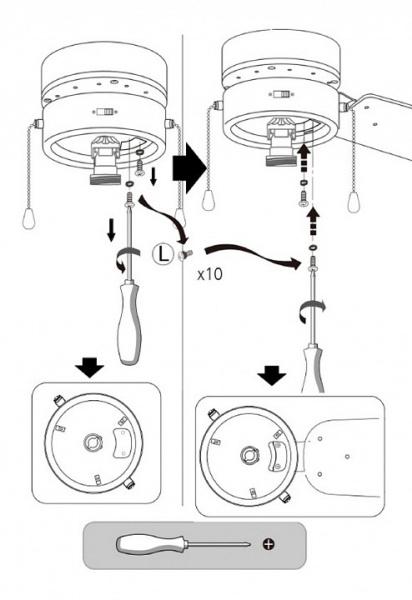 L

x10