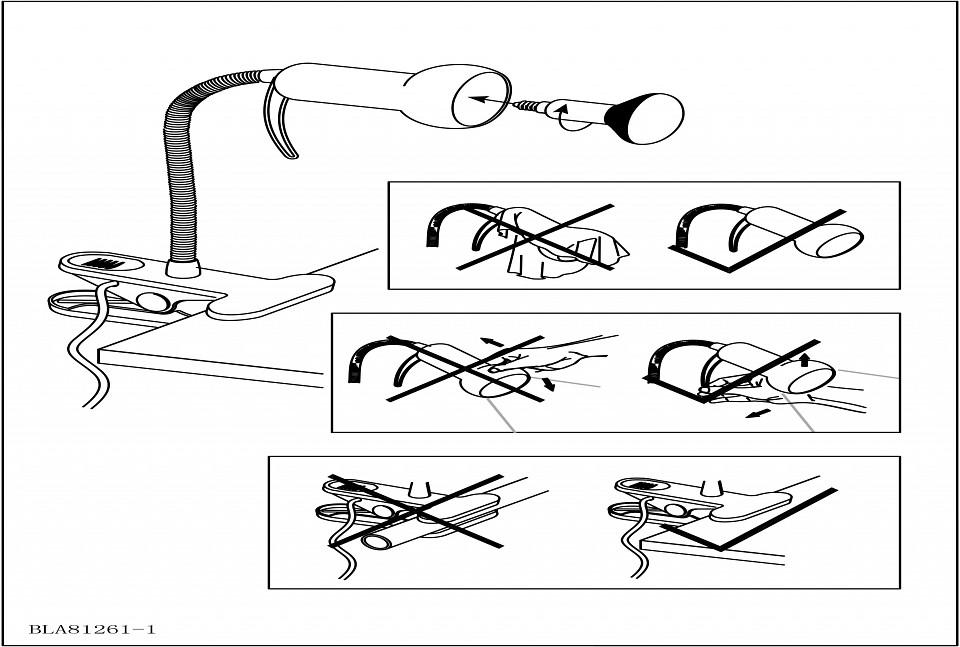 BLA81261-1